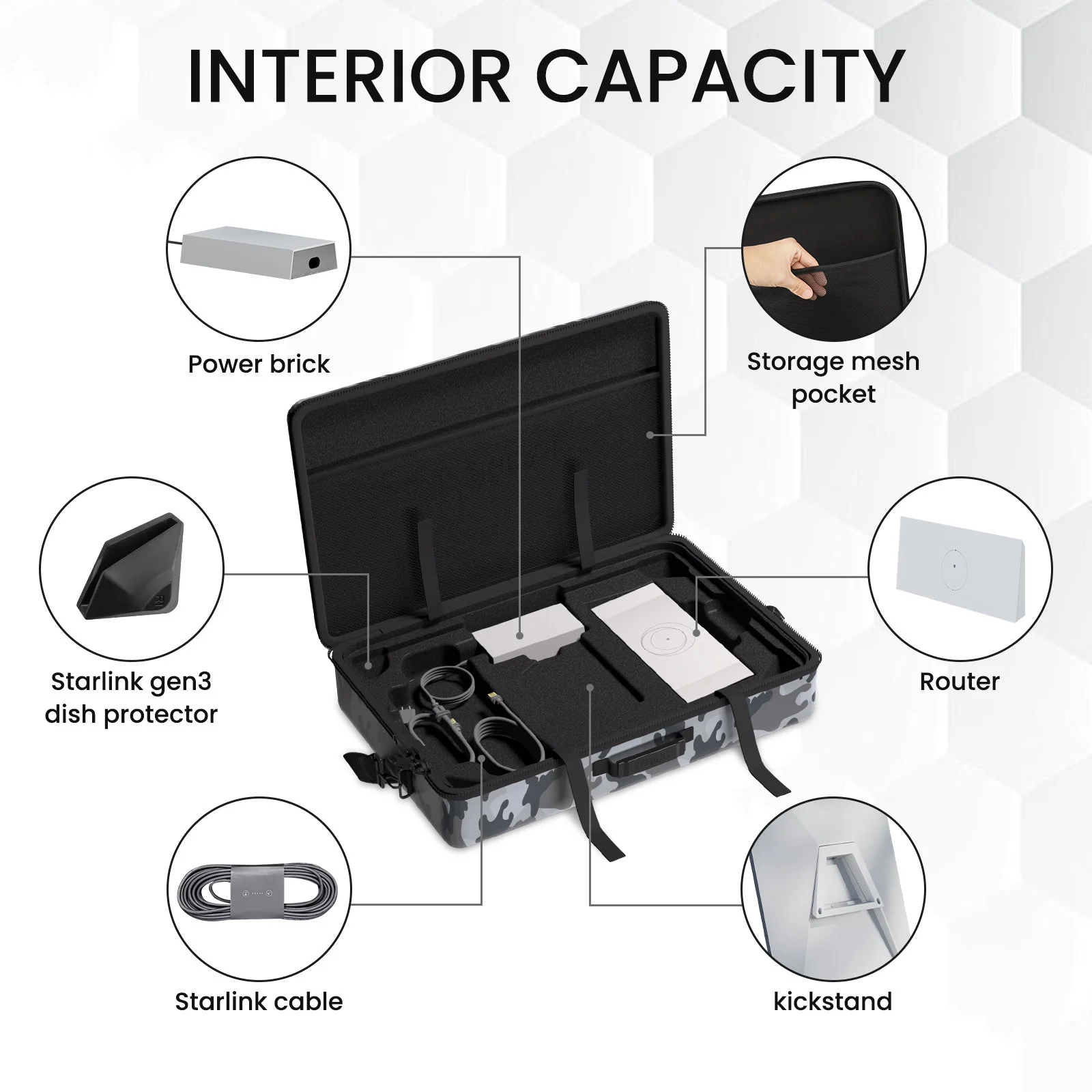 INTERIOR CAPACITY

Power brick

Storage mesh pocket

Starlink gen3 dish protector

Router

Starlink cable

kickstand