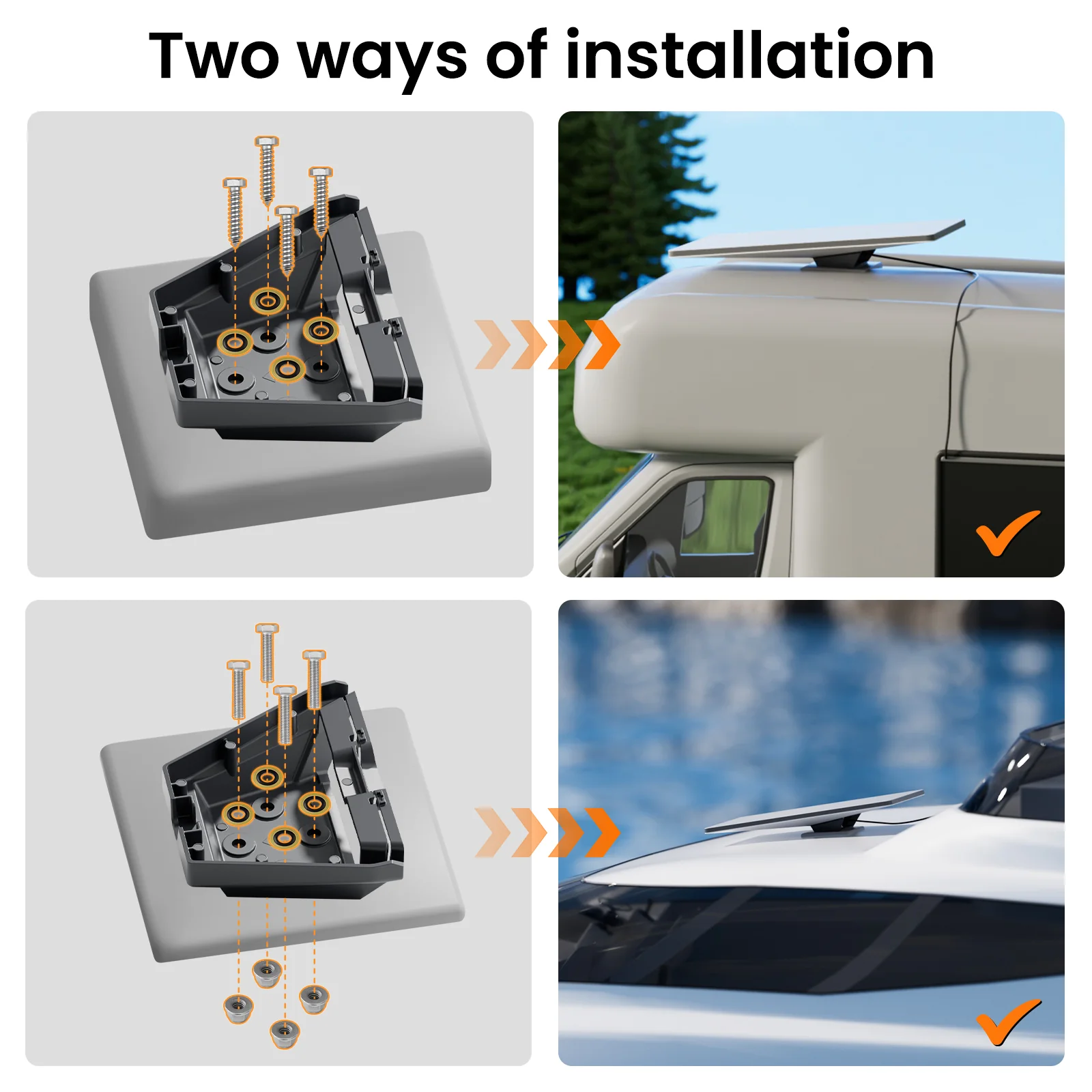 Two ways of installation